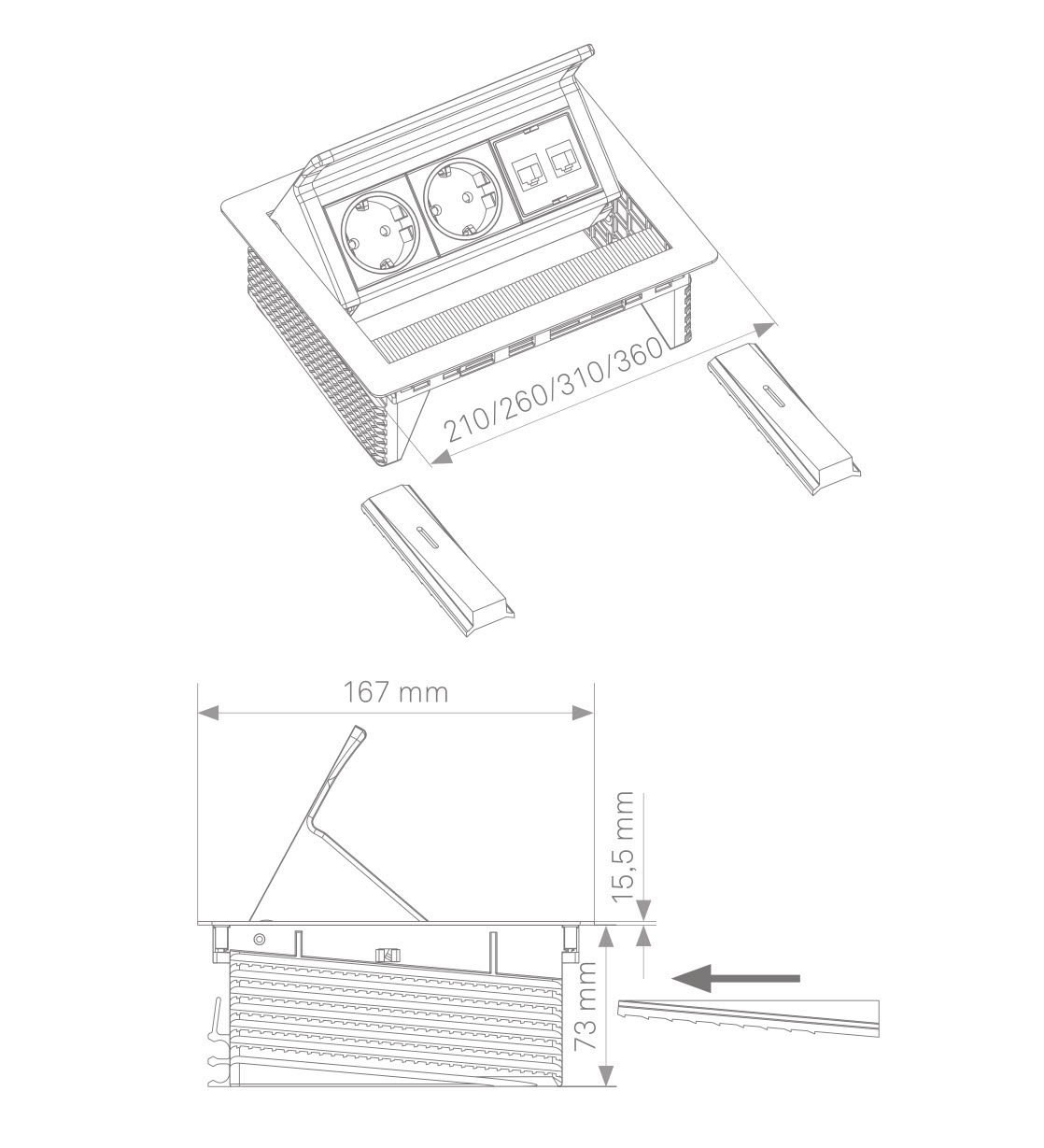 210/260/310/360

167 mm

15,5 mm

73 mm